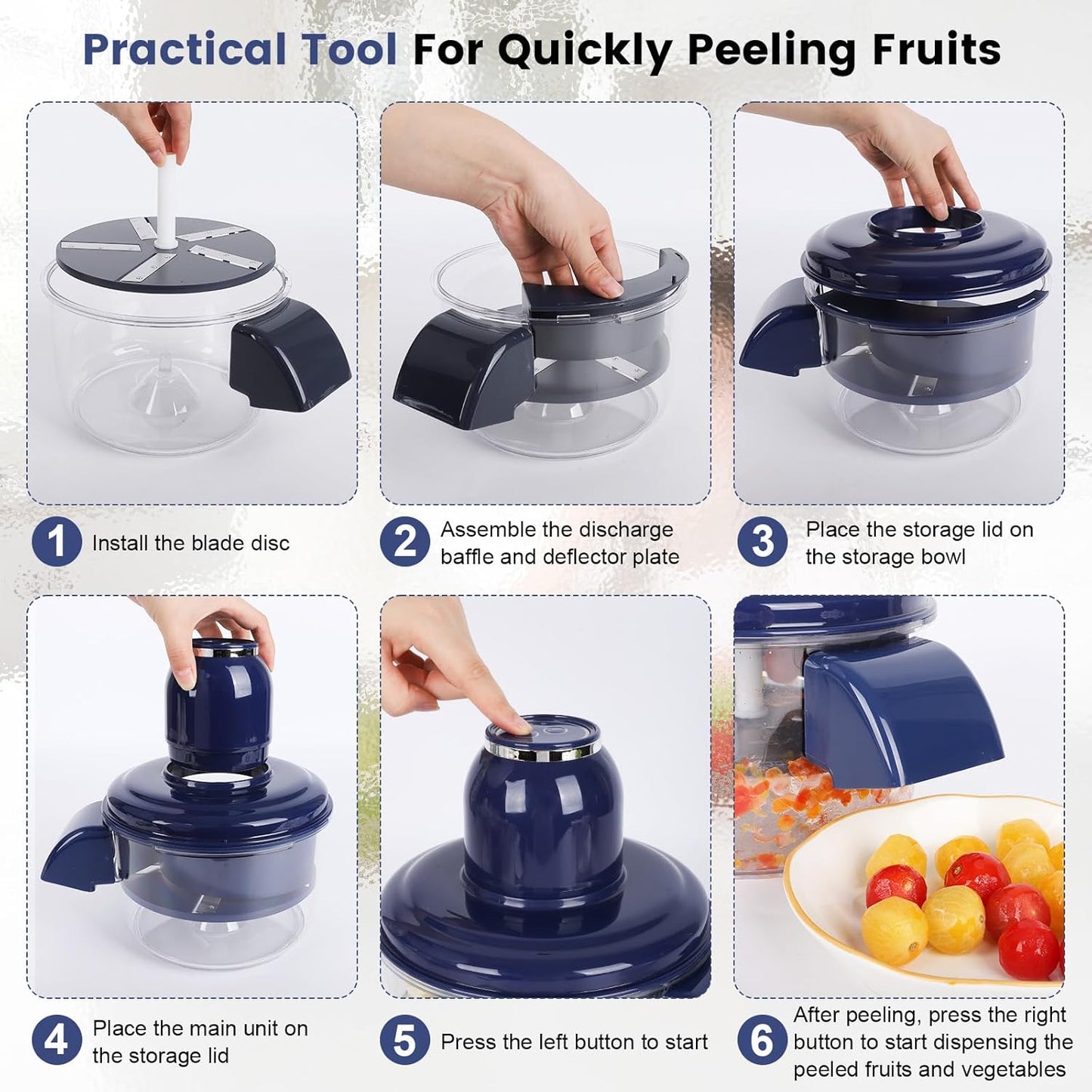 Practical Tool For Quickly Peeling Fruits

1 Install the blade disc

2 Assemble the discharge baffle and deflector plate

3 Place the storage lid on the storage bowl

4 Place the main unit on the storage lid

5 Press the left button to start

6 After peeling, press the right button to start dispensing the peeled fruits and vegetables